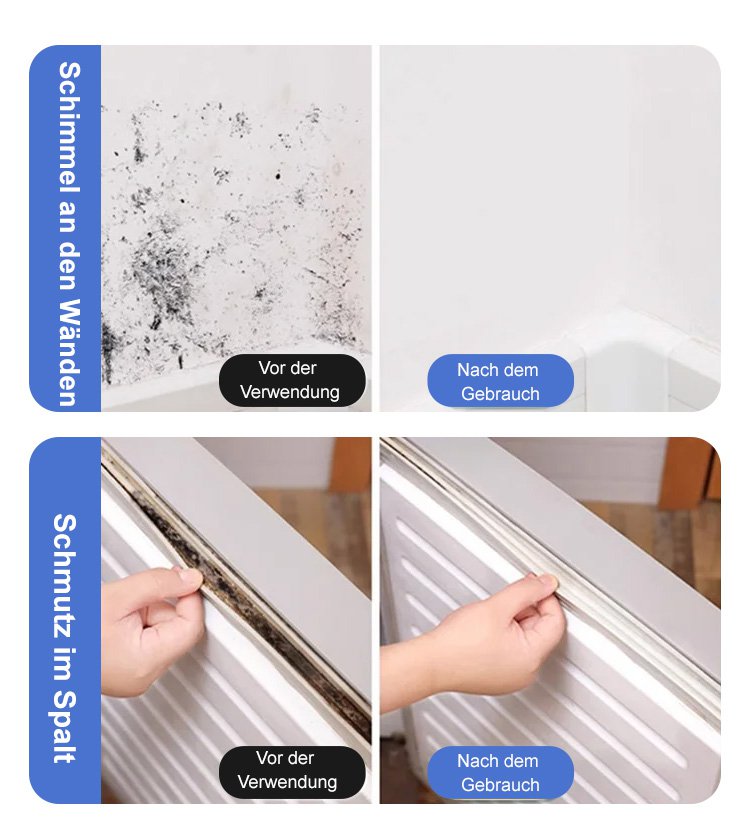 Schimmel an den Wänden

Vor der Verwendung

Nach dem Gebrauch

Schmutz im Spalt

Vor der Verwendung

Nach dem Gebrauch