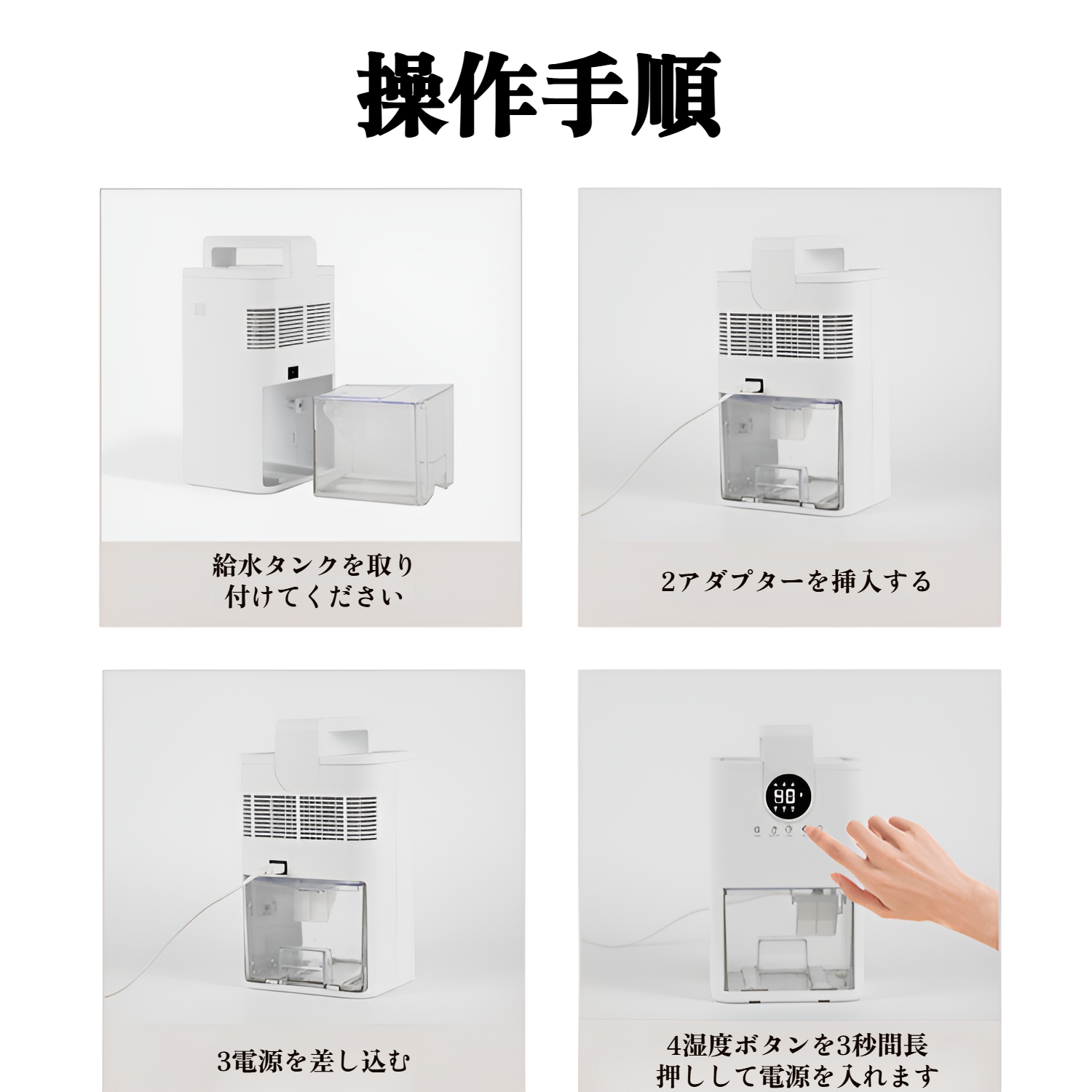 操作手順

給水タンクを取り付けてください

2アダプターを挿入する

3電源を差し込む

4湿度ボタンを3秒間長押しして電源を入れます