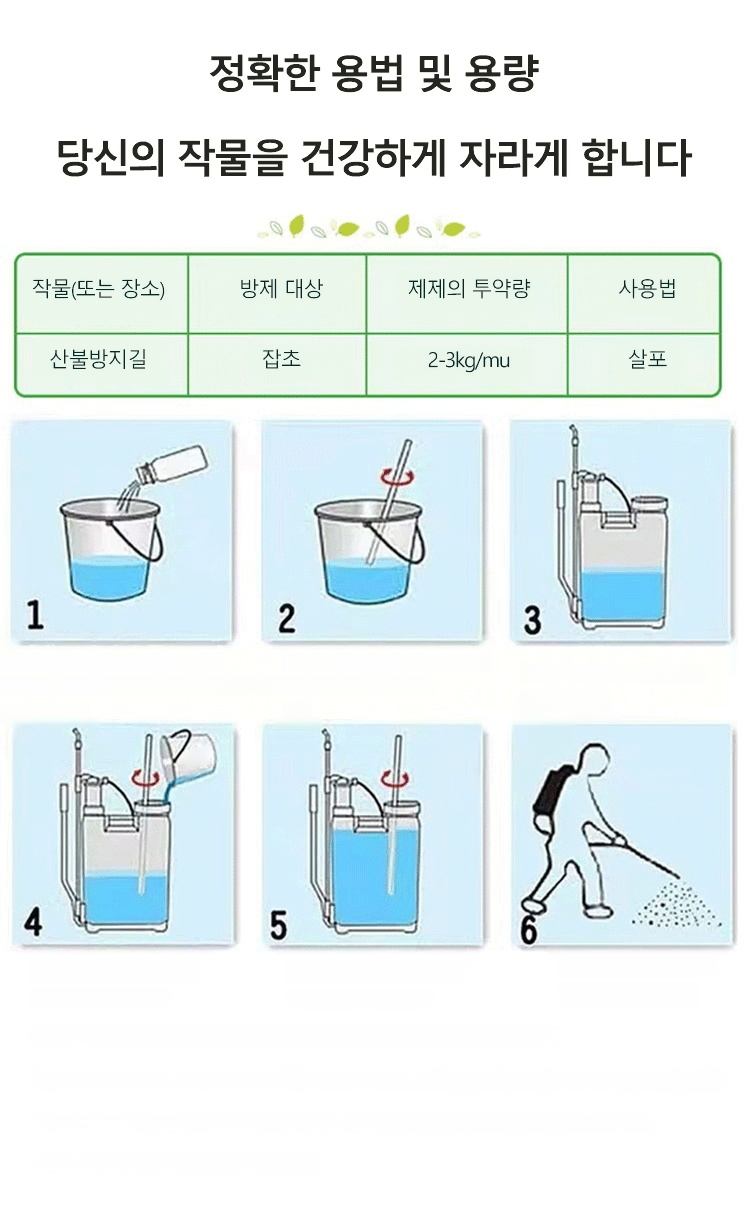 정확한 용법 및 용량

당신의 작물을 건강하게 자라게 합니다

| 작물(또는 장소) | 방제 대상 | 제제의 투약량 | 사용법 |
|---|---|---|---|
| 산불방지길 | 잡초 | 2-3kg/mu | 살포 |

1

2

3

4

5

6