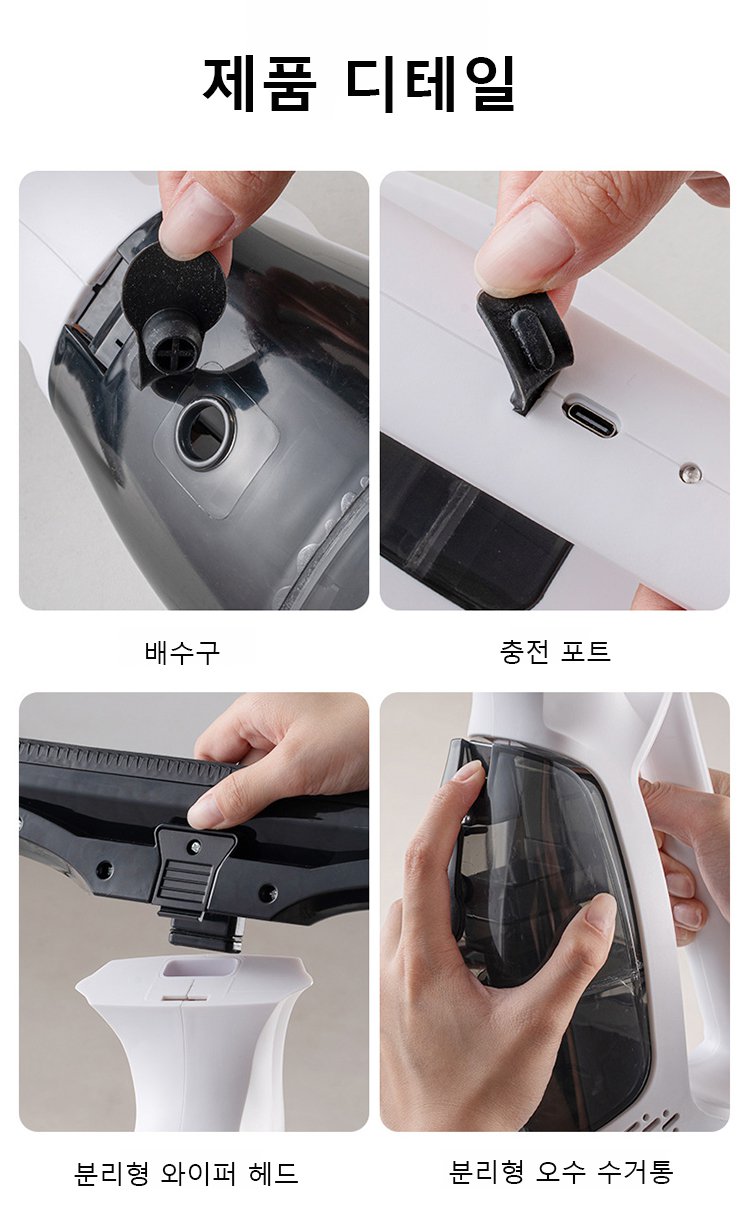 제품 디테일

배수구

충전 포트

분리형 와이퍼 헤드

분리형 오수 수거통