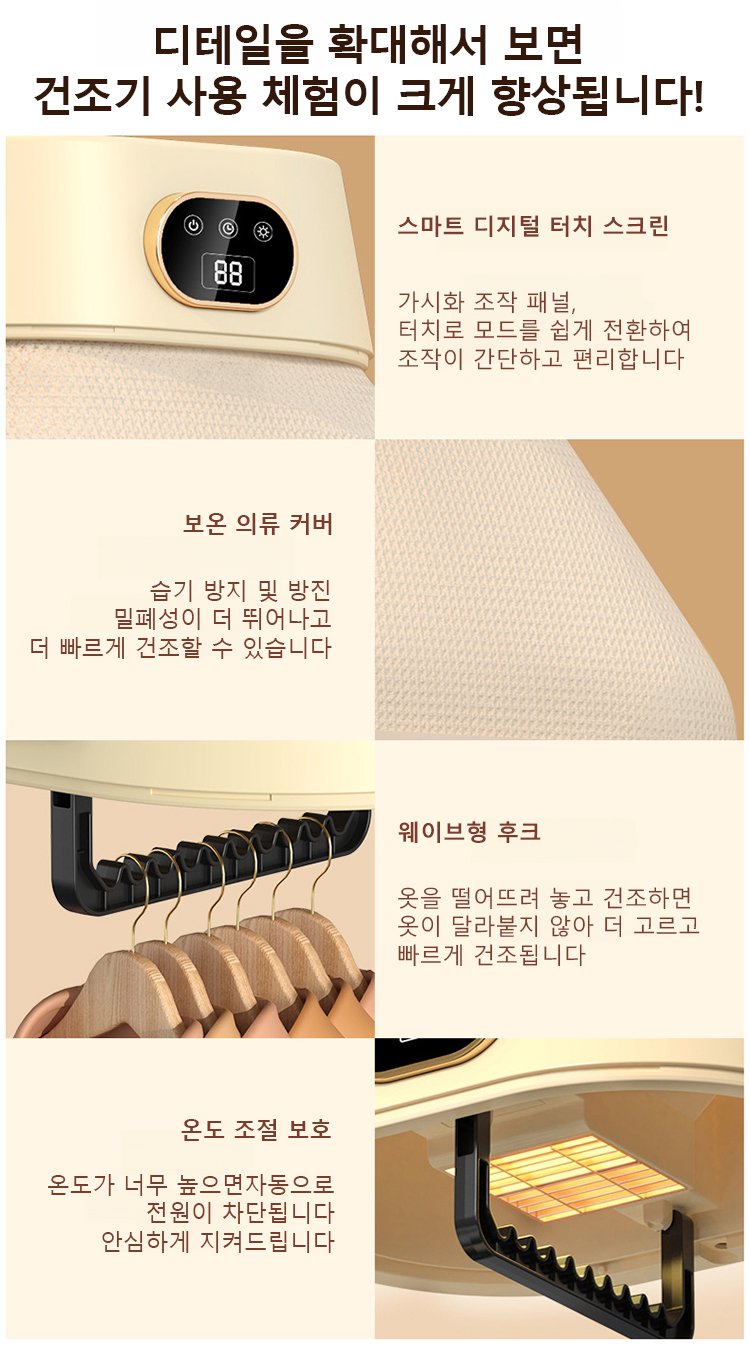 디테일을 확대해서 보면
건조기 사용 체험이 크게 향상됩니다!

88

스마트 디지털 터치 스크린

가시화 조작 패널,
터치로 모드를 쉽게 전환하여
조작이 간단하고 편리합니다

보온 의류 커버

습기 방지 및 방진
밀폐성이 더 뛰어나고
더 빠르게 건조할 수 있습니다

웨이브형 후크

옷을 떨어뜨려 놓고 건조하면
옷이 달라붙지 않아 더 고르고
빠르게 건조됩니다

온도 조절 보호

온도가 너무 높으면자동으로
전원이 차단됩니다
안심하게 지켜드립니다