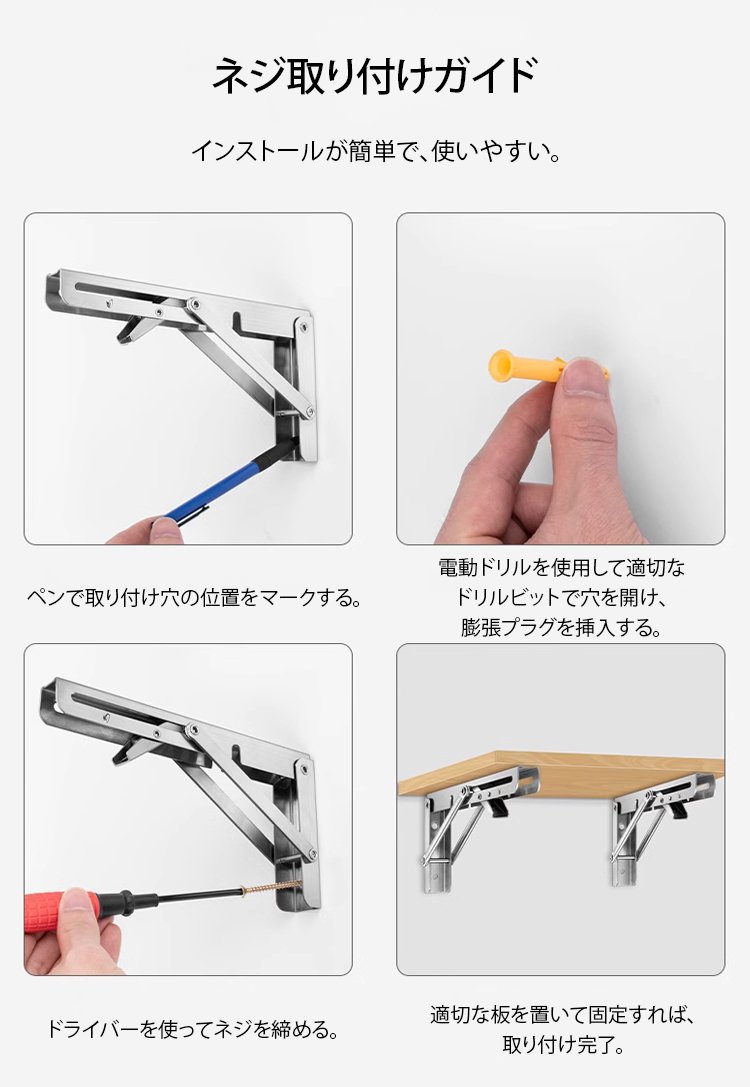 ネジ取り付けガイド

インストールが簡単で、使いやすい。

ペンで取り付け穴の位置をマークする。

電動ドリルを使用して適切なドリルビットで穴を開け、膨張プラグを挿入する。

ドライバーを使ってネジを締める。

適切な板を置いて固定すれば、取り付け完了。