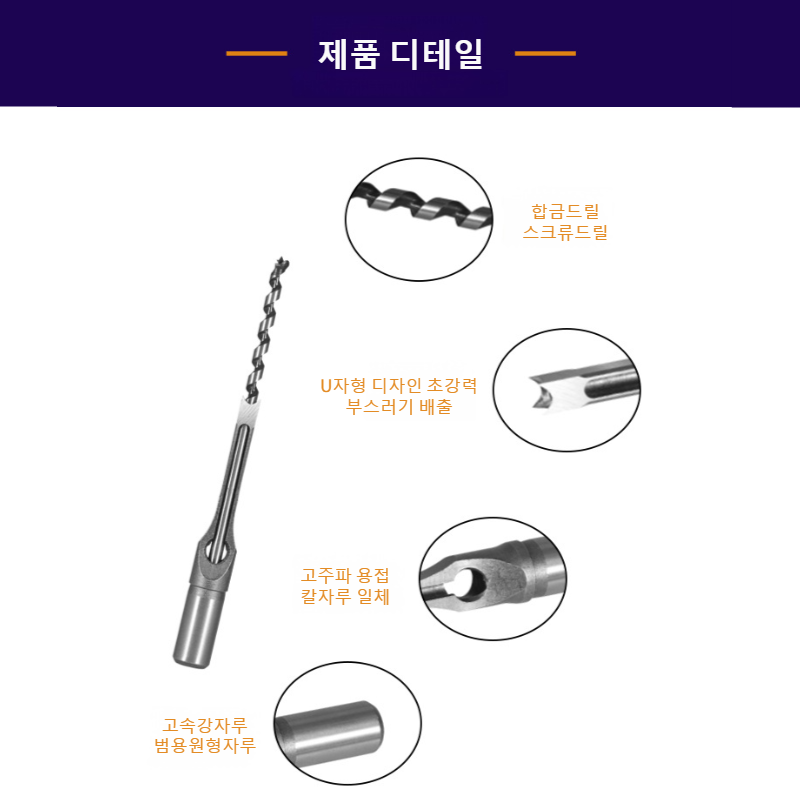 제품 디테일

합금드릴
스크류드릴

U자형 디자인 초강력
부스러기 배출

고주파 용접
칼자루 일체

고속강자루
범용원형자루